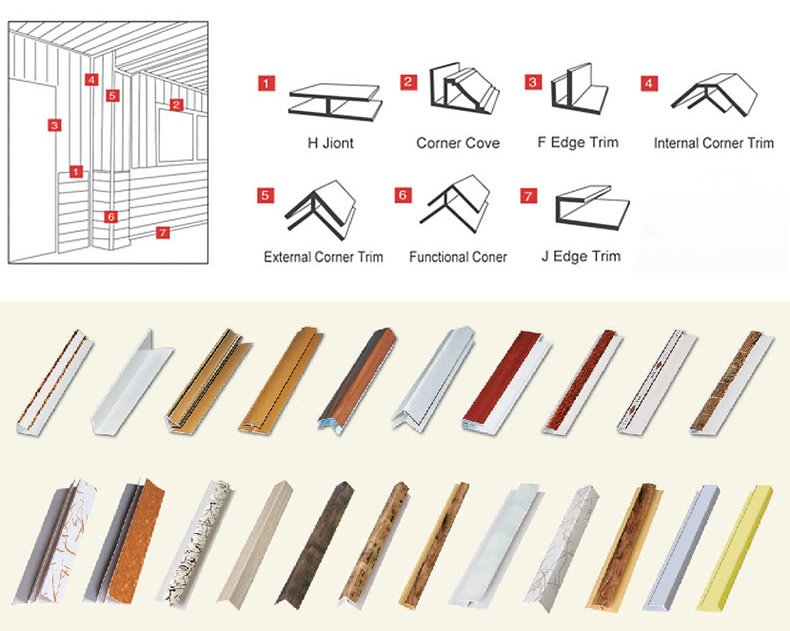 4
5
2
3
1
6
7

1
H Jiont

2
Corner Cove

3
F Edge Trim

4
Internal Corner Trim

5
External Corner Trim

6
Functional Coner

7
J Edge Trim