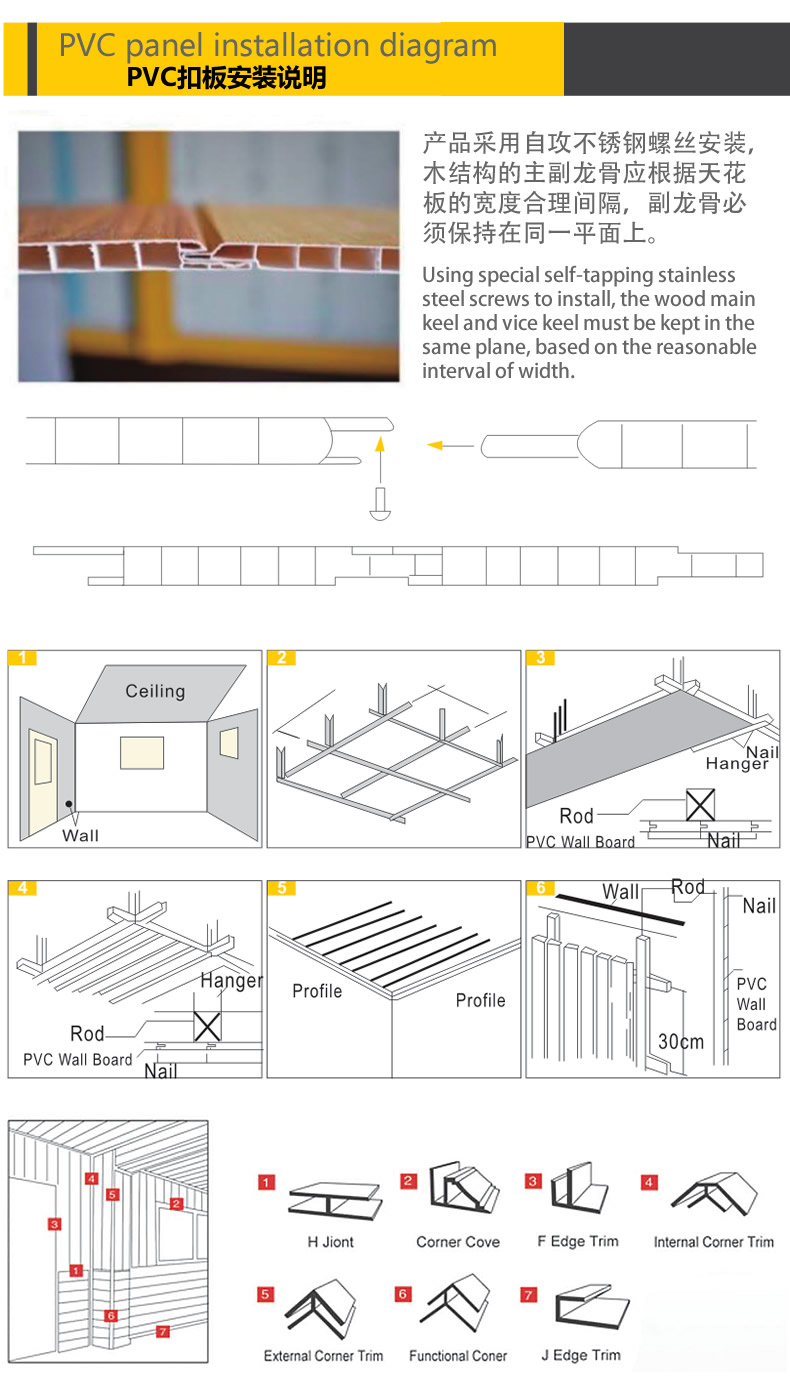 PVC panel installation diagram
PVC扣板安装说明

产品采用自攻不锈钢螺丝安装，木结构的主副龙骨应根据天花板的宽度合理间隔，副龙骨必须保持在同一平面上。

Using special self-tapping stainless steel screws to install, the wood main keel and vice keel must be kept in the same plane, based on the reasonable interval of width.

1
Ceiling
Wall

2

3
Nail
Hanger
Rod
PVC Wall Board
Nail

4
Hanger
Rod
PVC Wall Board
Nail

5
Profile
Profile

6
Wall
Rod
Nail
PVC Wall Board
30cm

4
5
2
3
1
6
7

1
H Jiont
2
Corner Cove
3
F Edge Trim
4
Internal Corner Trim
5
External Corner Trim
6
Functional Coner
7
J Edge Trim